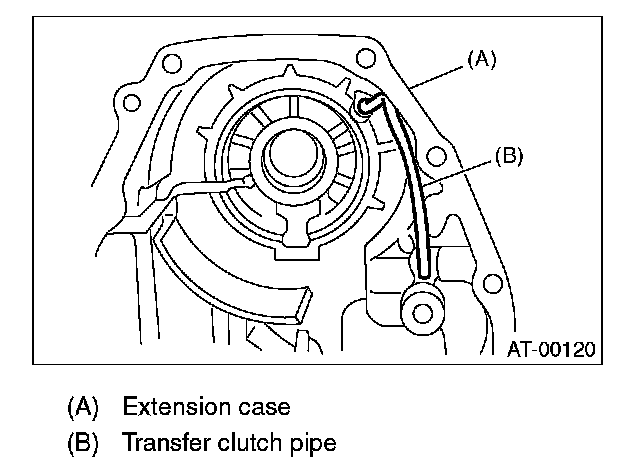 (A)

(B)

AT-00120

(A) Extension case
(B) Transfer clutch pipe