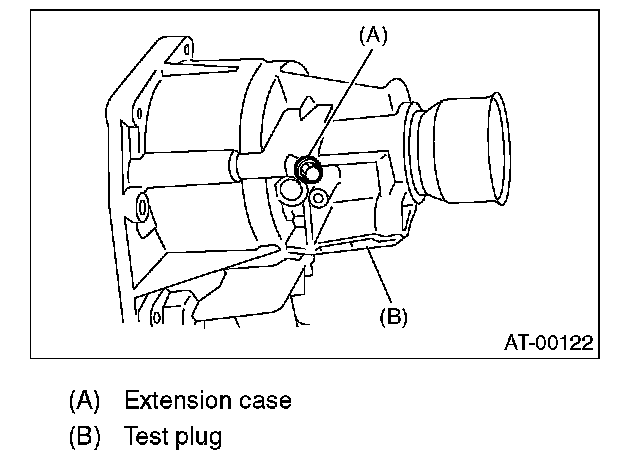 (A)

(B)

AT-00122

(A) Extension case
(B) Test plug