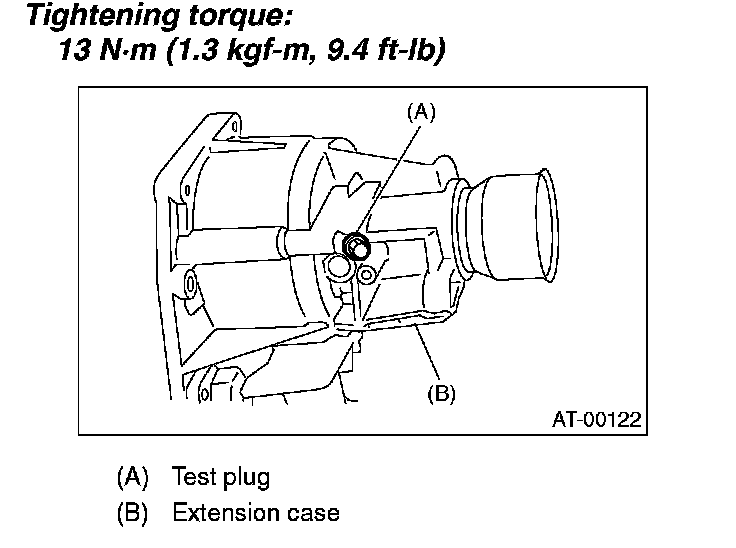 Tightening torque:
13 N·m (1.3 kgf-m, 9.4 ft-lb)

(A)

(B)

AT-00122

(A) Test plug
(B) Extension case