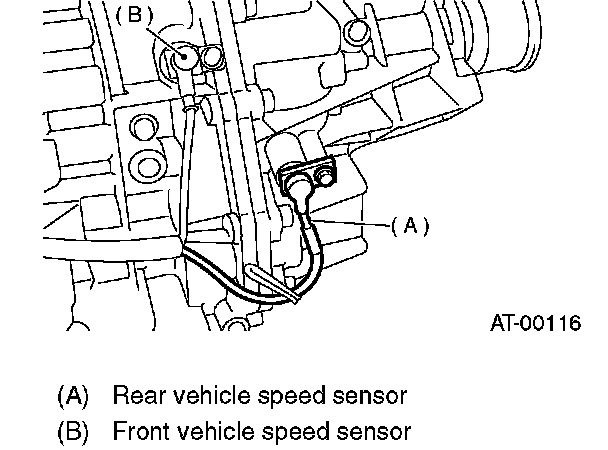 (B)

(A)

AT-00116

(A) Rear vehicle speed sensor
(B) Front vehicle speed sensor