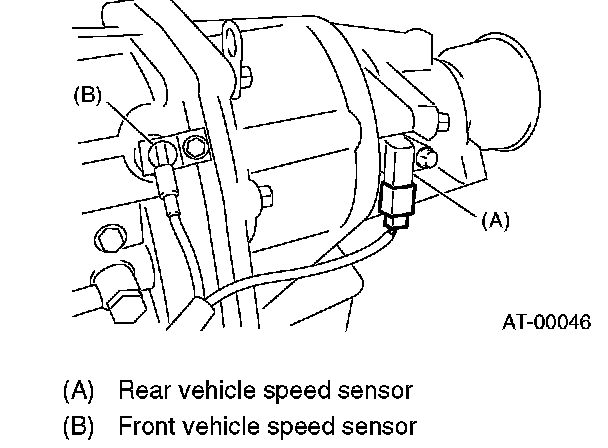 (B)

(A)

AT-00046

(A) Rear vehicle speed sensor
(B) Front vehicle speed sensor