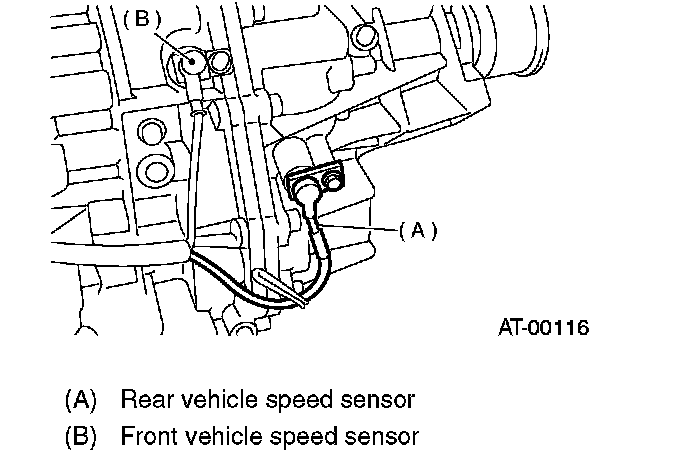 (B)

(A)

AT-00116

(A) Rear vehicle speed sensor
(B) Front vehicle speed sensor