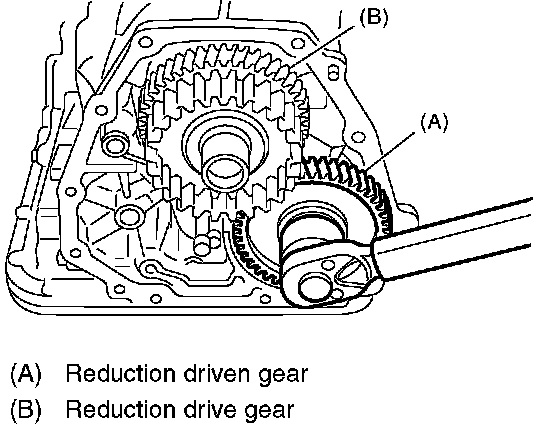 (B)

(A)

(A) Reduction driven gear
(B) Reduction drive gear