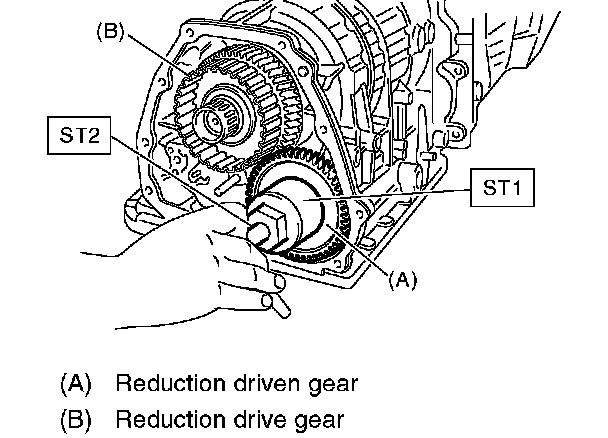 (B)

ST2

ST1

(A)

(A) Reduction driven gear
(B) Reduction drive gear