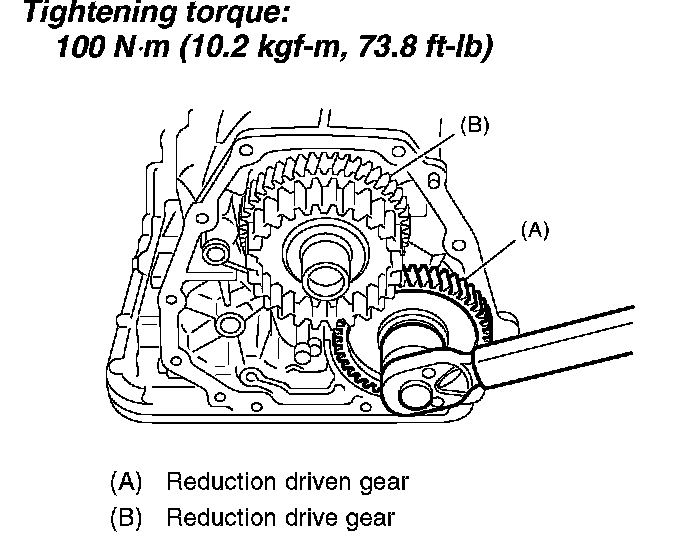 Tightening torque:
100 N·m (10.2 kgf-m, 73.8 ft-lb)

(B)

(A)

(A) Reduction driven gear
(B) Reduction drive gear