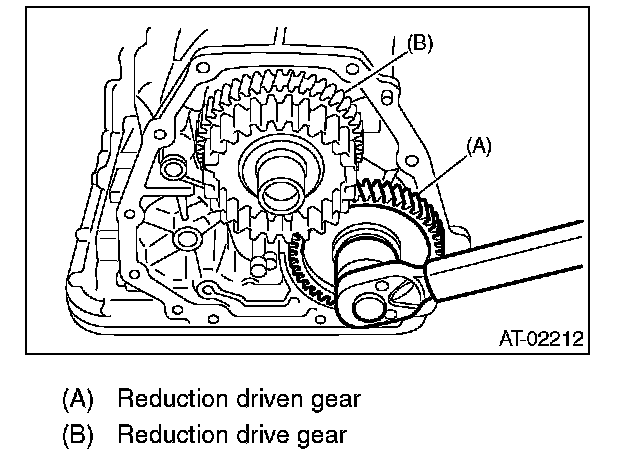 (B)

(A)

AT-02212

(A) Reduction driven gear

(B) Reduction drive gear