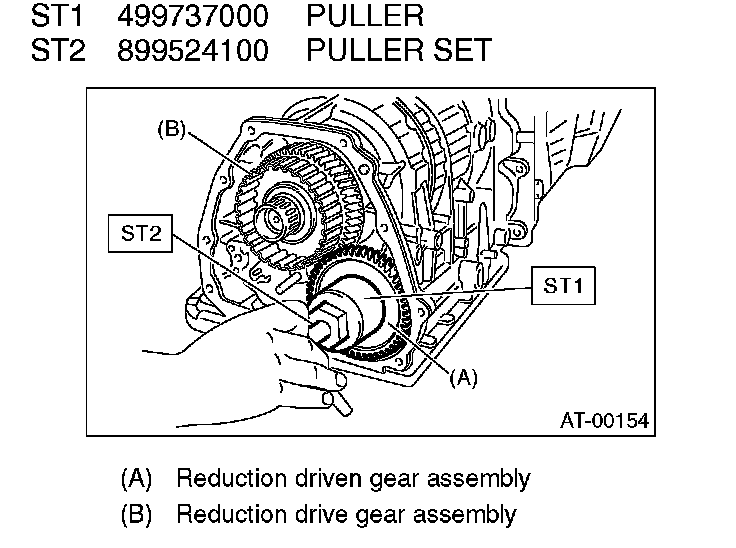 ST1 499737000 PULLER
ST2 899524100 PULLER SET

(B)
ST2
ST1
(A)
AT-00154

(A) Reduction driven gear assembly
(B) Reduction drive gear assembly