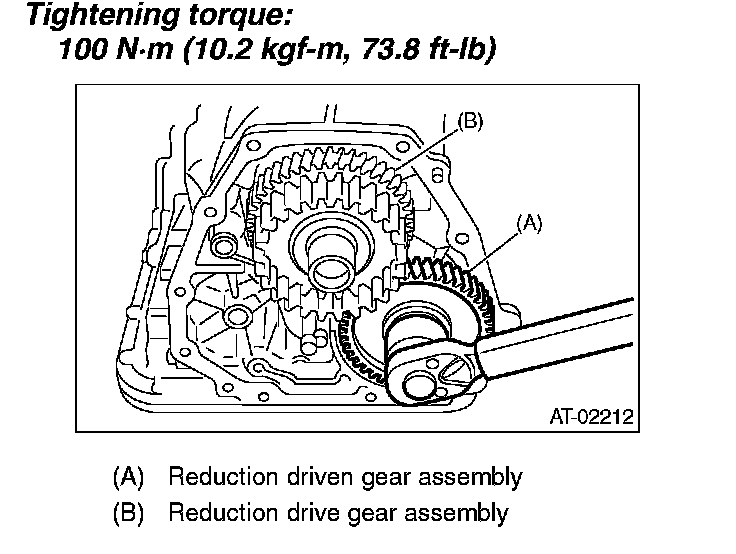 Tightening torque:
100 N·m (10.2 kgf-m, 73.8 ft-lb)

(B)

(A)

AT-02212

(A) Reduction driven gear assembly
(B) Reduction drive gear assembly