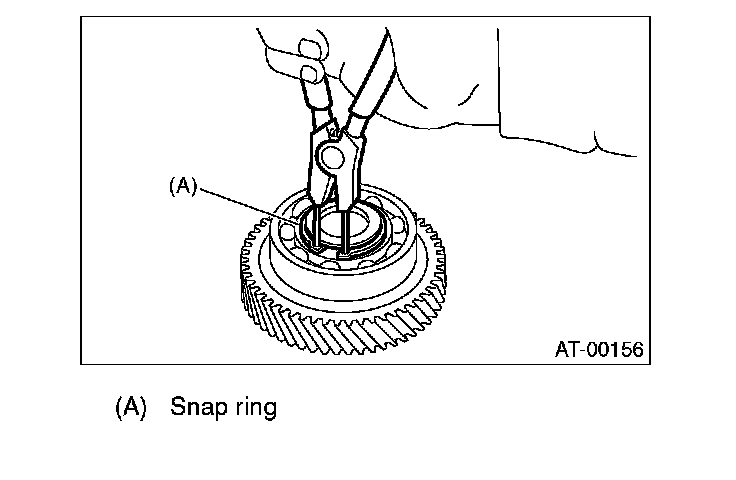 (A)

AT-00156

(A) Snap ring