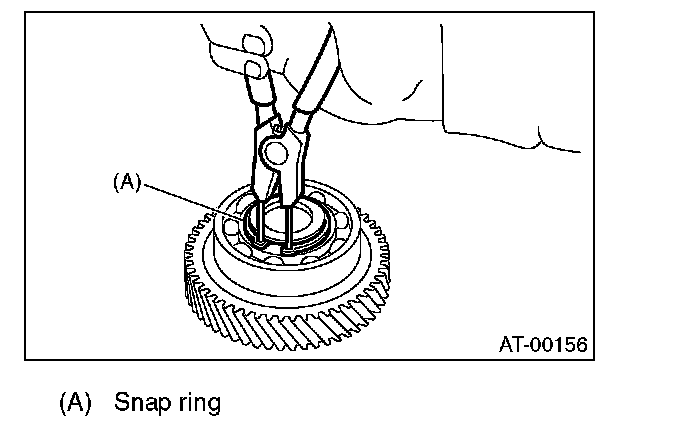 (A)

AT-00156

(A) Snap ring