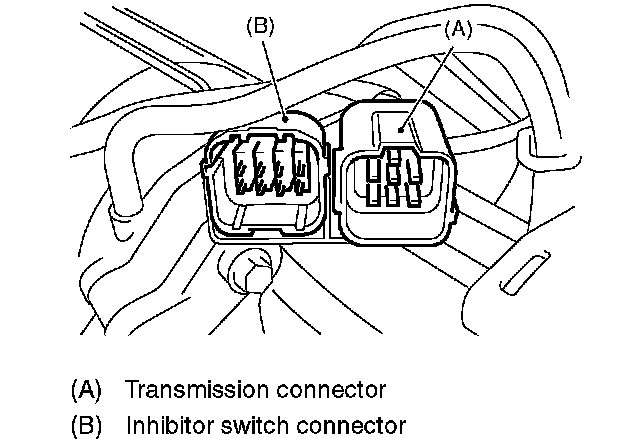 (B)
(A)

(A) Transmission connector
(B) Inhibitor switch connector