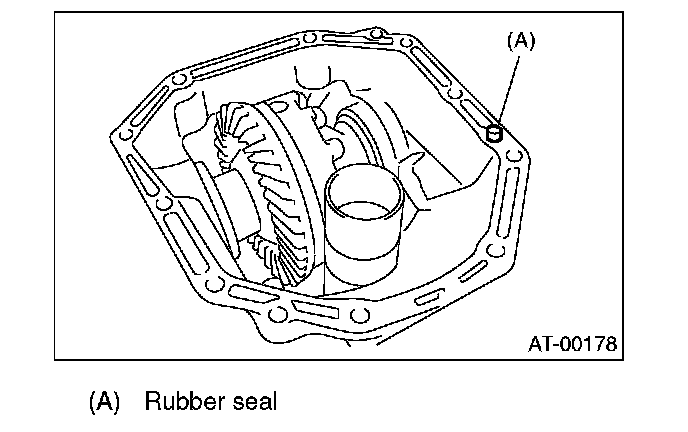 (A)

AT-00178

(A) Rubber seal