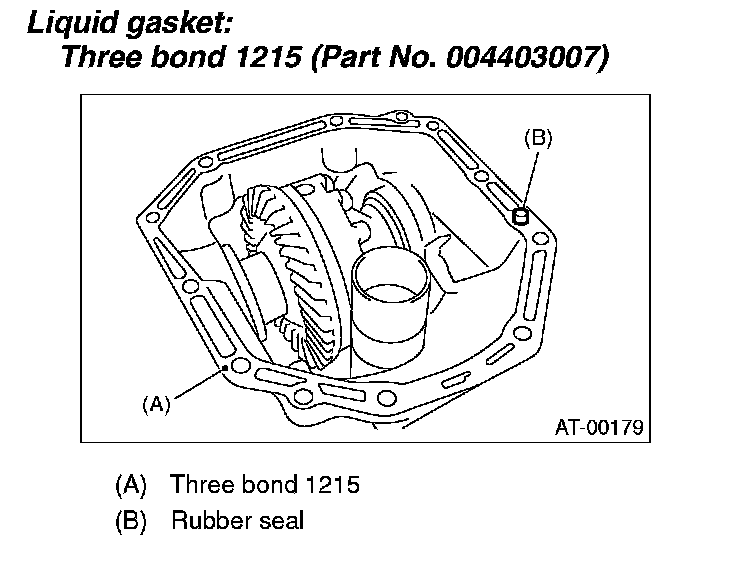 Liquid gasket:
Three bond 1215 (Part No. 004403007)

(B)

(A)

AT-00179

(A) Three bond 1215
(B) Rubber seal