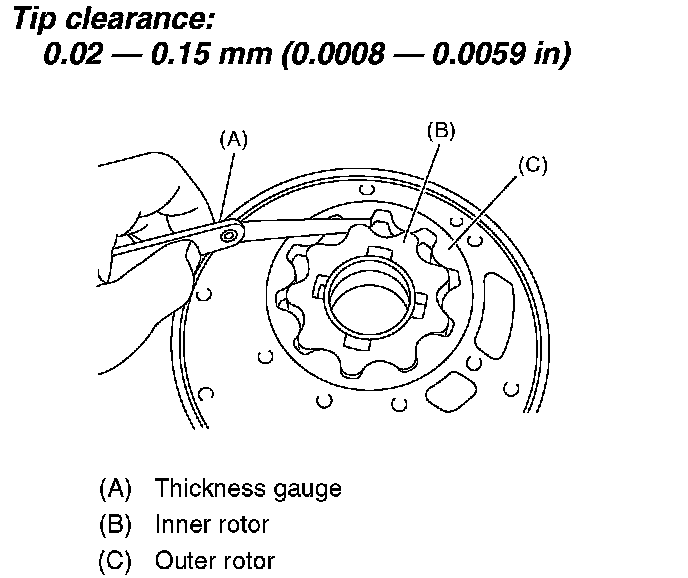 Tip clearance:
0.02 — 0.15 mm (0.0008 — 0.0059 in)

(A)

(B)

(C)

(A) Thickness gauge
(B) Inner rotor
(C) Outer rotor