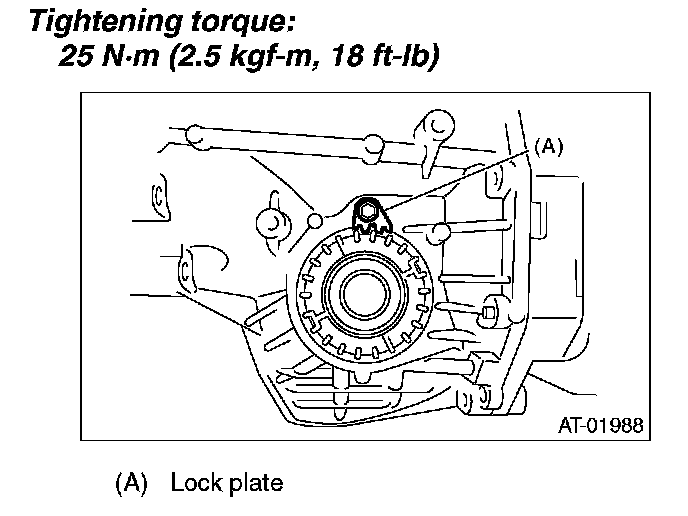 Tightening torque:
25 N·m (2.5 kgf-m, 18 ft-lb)

(A)

AT-01988

(A) Lock plate