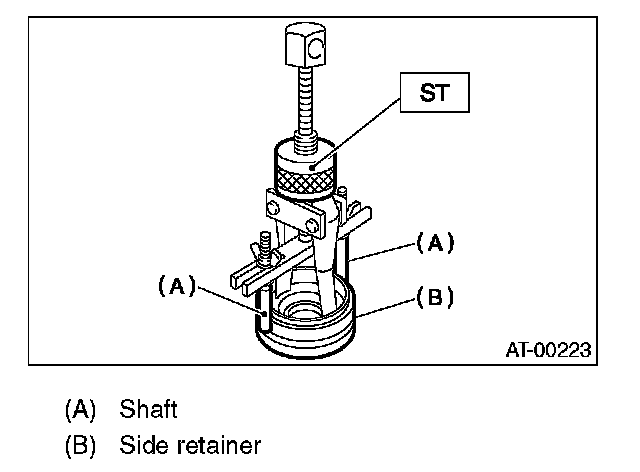 ST

(A)

(A)

(B)

AT-00223

(A) Shaft

(B) Side retainer