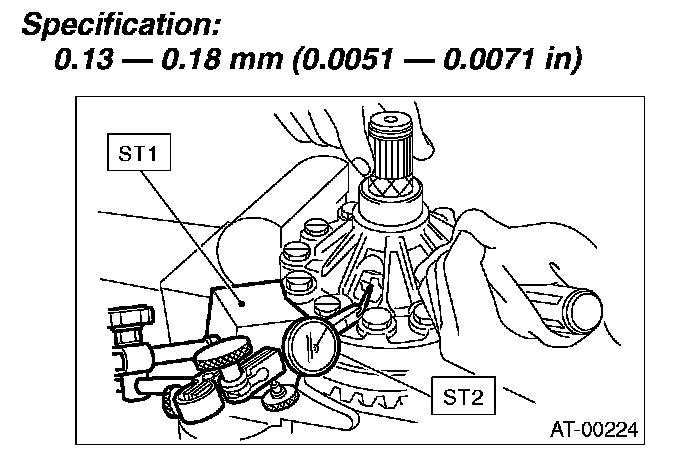 Specification:
0.13 — 0.18 mm (0.0051 — 0.0071 in)

ST1

ST2

AT-00224