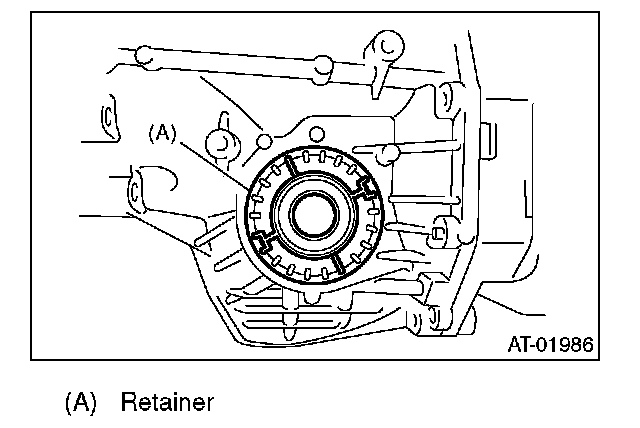 (A)

AT-01986

(A) Retainer