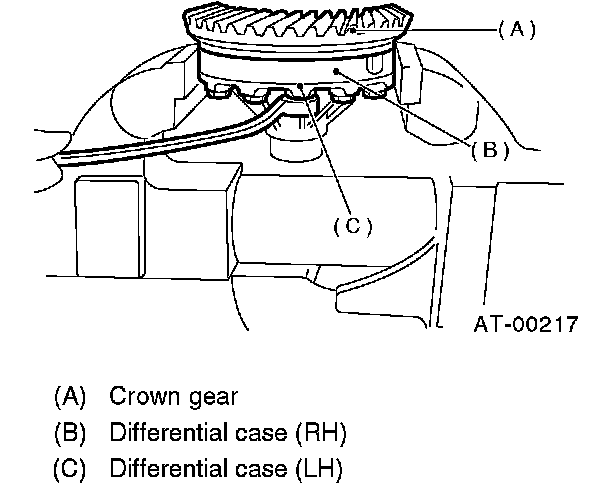 (A)

(B)

(C)

AT-00217

(A) Crown gear
(B) Differential case (RH)
(C) Differential case (LH)