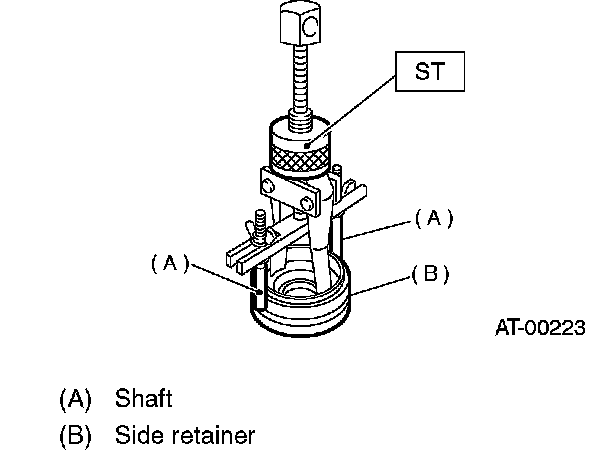 ST

(A)

(A)

(B)

AT-00223

(A) Shaft
(B) Side retainer