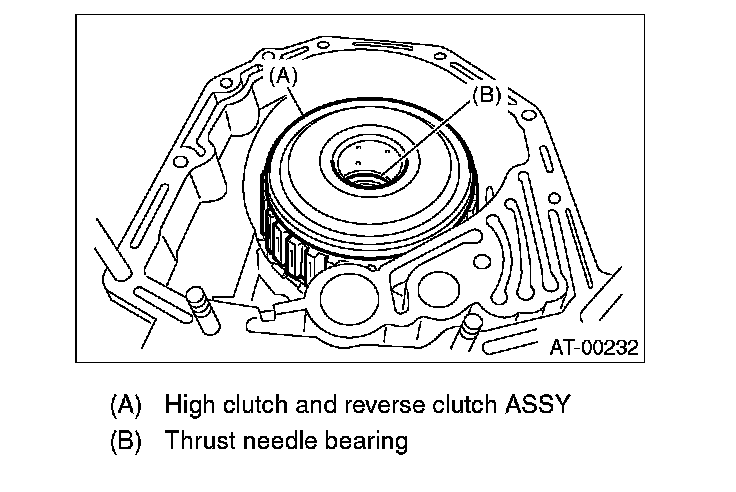 (A)
(B)
AT-00232

(A) High clutch and reverse clutch ASSY
(B) Thrust needle bearing