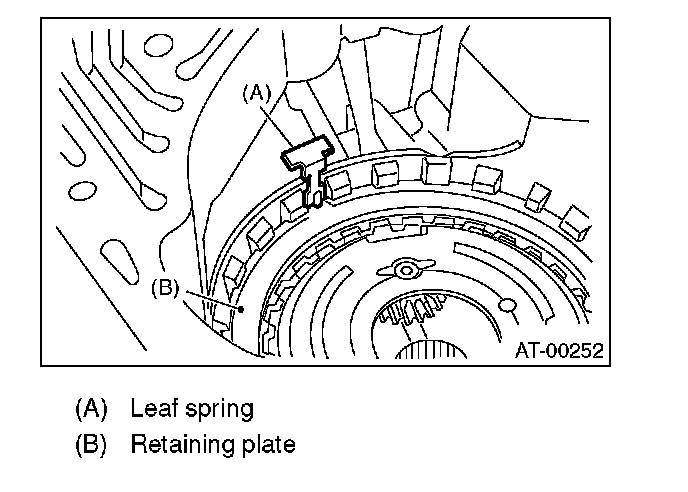 (A)

(B)

AT-00252

(A) Leaf spring

(B) Retaining plate