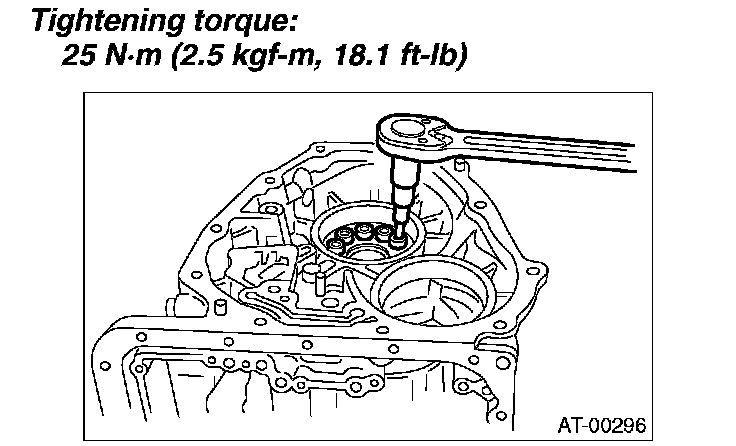 Tightening torque:
25 N·m (2.5 kgf-m, 18.1 ft-lb)

AT-00296