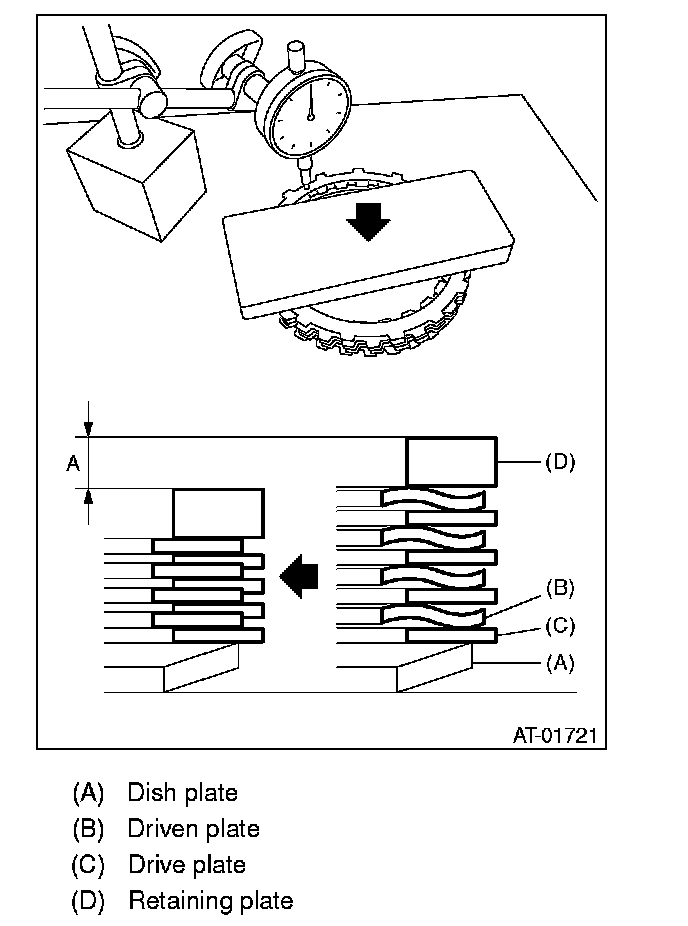 A

(D)

(B)

(C)

(A)

AT-01721

(A) Dish plate
(B) Driven plate
(C) Drive plate
(D) Retaining plate