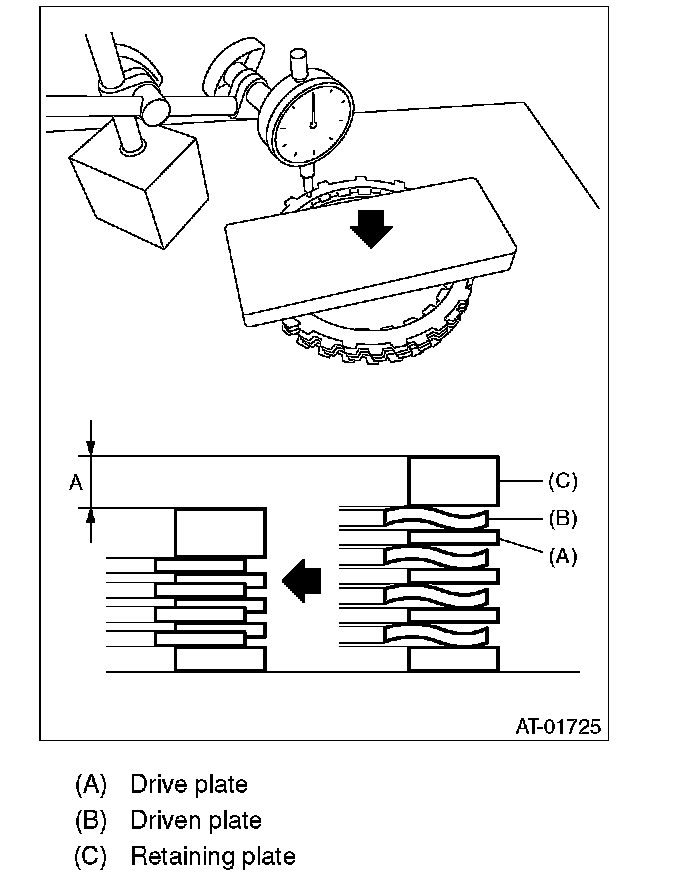 A

(C)

(B)

(A)

AT-01725

(A) Drive plate
(B) Driven plate
(C) Retaining plate