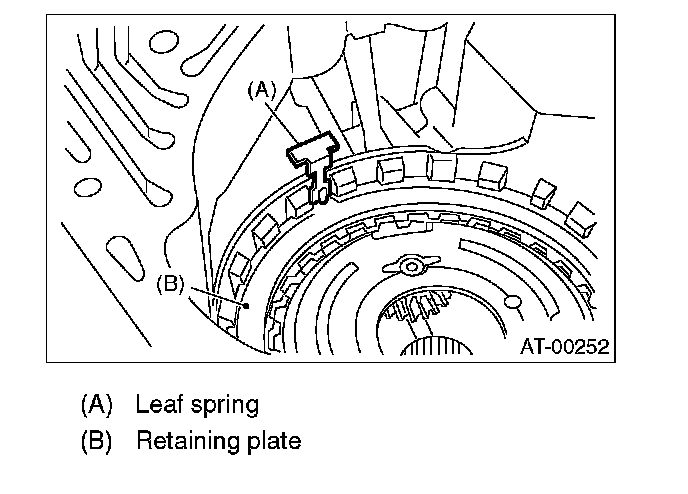 (A)

(B)

AT-00252

(A) Leaf spring
(B) Retaining plate