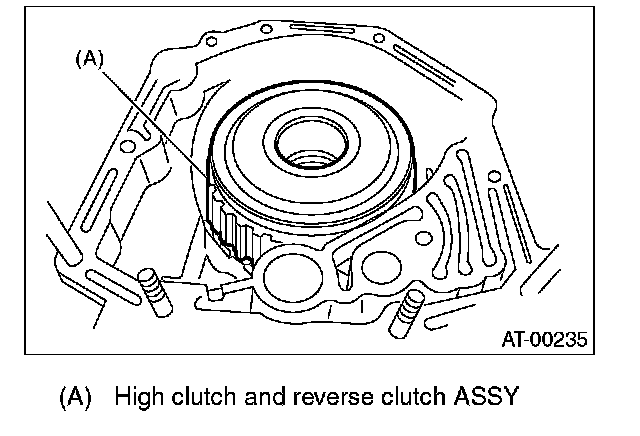 (A)

AT-00235

(A) High clutch and reverse clutch ASSY