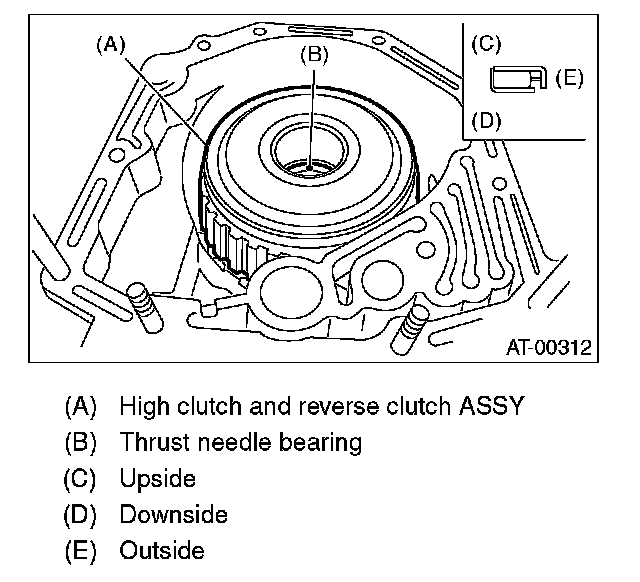 (A)
(B)
(C)
(E)
(D)
AT-00312

(A) High clutch and reverse clutch ASSY
(B) Thrust needle bearing
(C) Upside
(D) Downside
(E) Outside