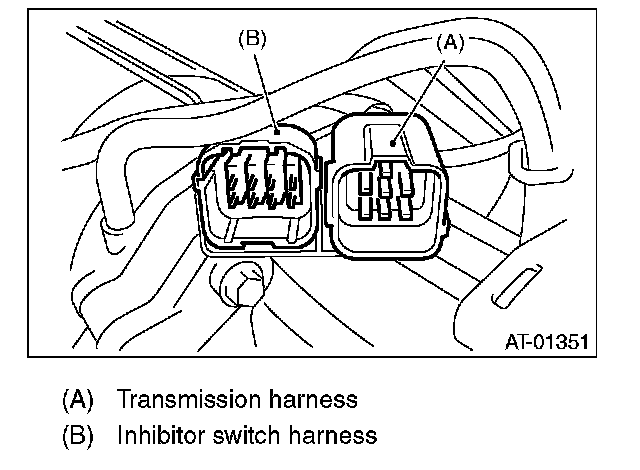 (B)
(A)
AT-01351

(A) Transmission harness
(B) Inhibitor switch harness