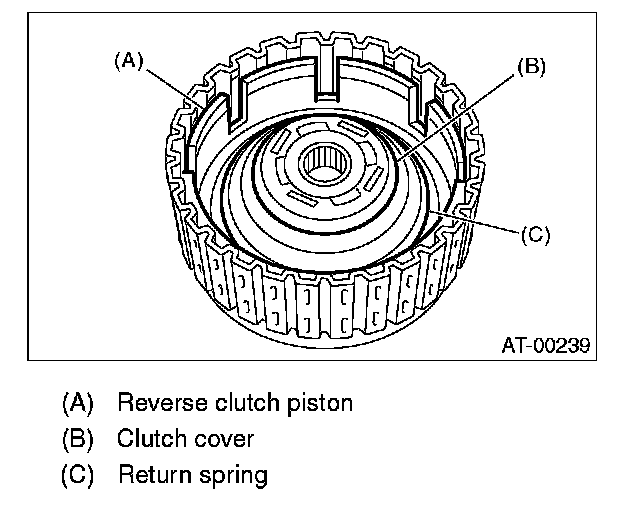 (A)

(B)

(C)

AT-00239

(A) Reverse clutch piston
(B) Clutch cover
(C) Return spring