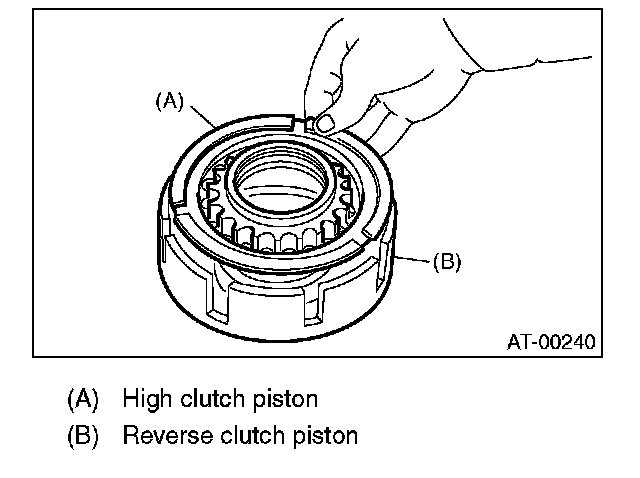 (A)

(B)

AT-00240

(A) High clutch piston

(B) Reverse clutch piston