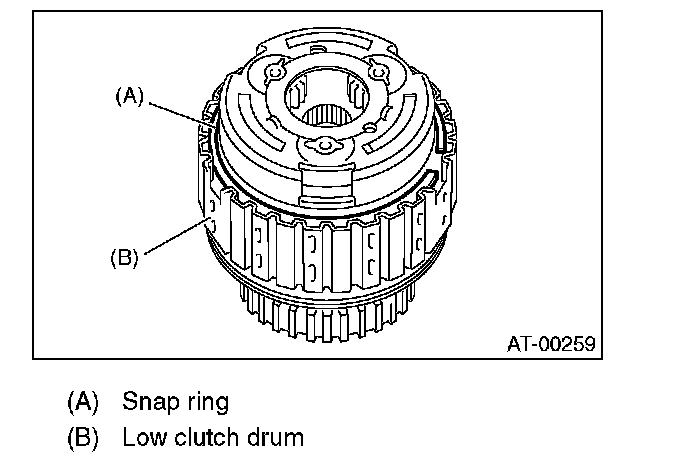 (A)

(B)

AT-00259

(A) Snap ring
(B) Low clutch drum