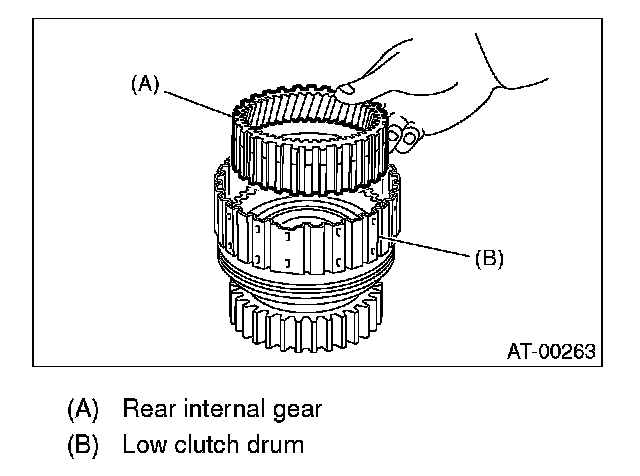 (A)

(B)

AT-00263

(A) Rear internal gear
(B) Low clutch drum