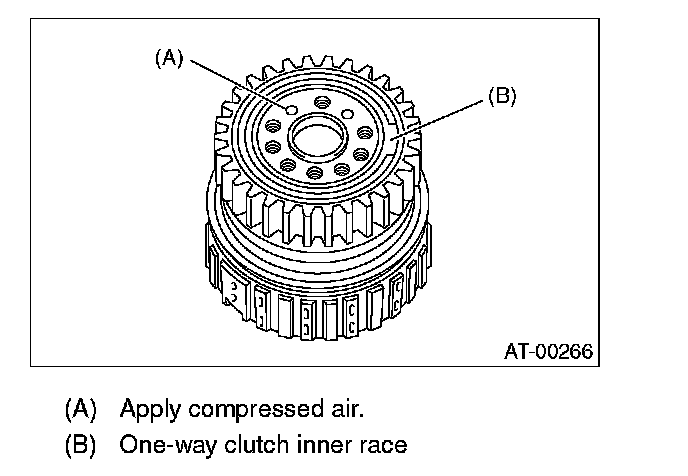 (A)

(B)

AT-00266

(A) Apply compressed air.

(B) One-way clutch inner race