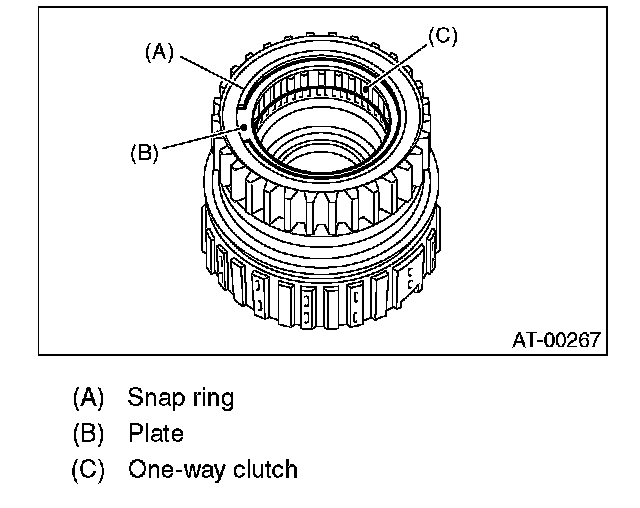 (A)
(C)
(B)
AT-00267

(A) Snap ring
(B) Plate
(C) One-way clutch