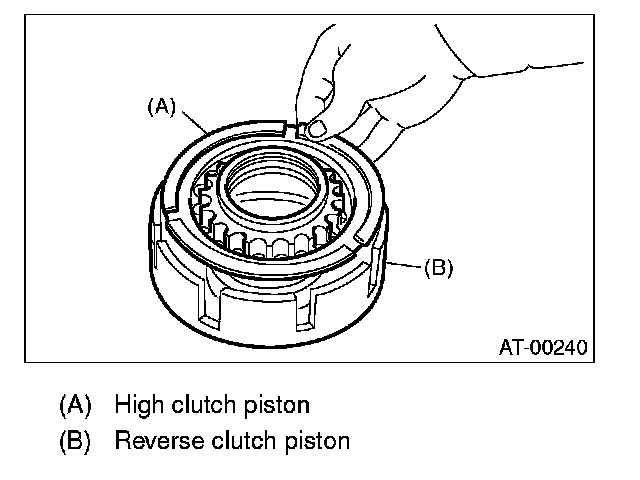 (A)

(B)

AT-00240

(A) High clutch piston
(B) Reverse clutch piston