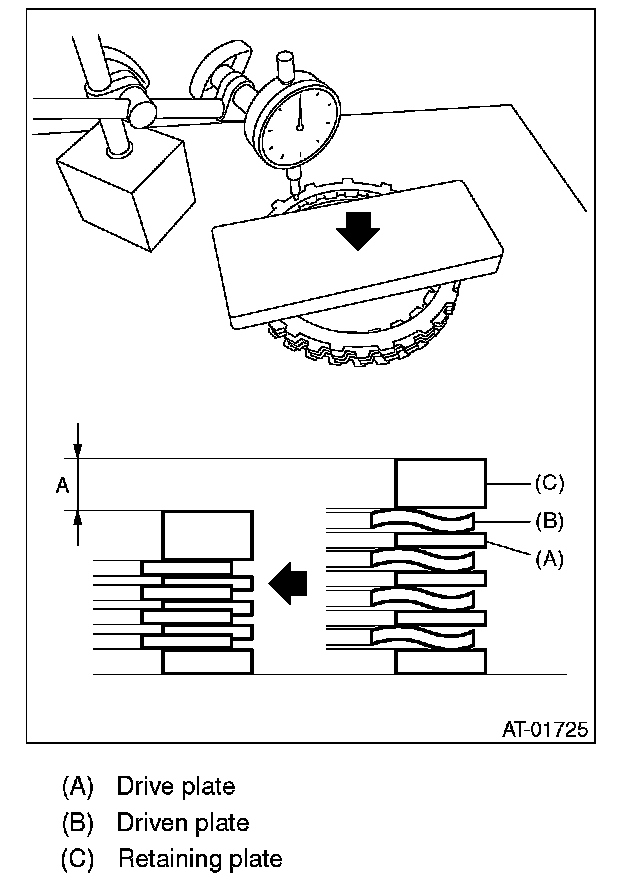 A

(C)

(B)

(A)

AT-01725

(A) Drive plate
(B) Driven plate
(C) Retaining plate