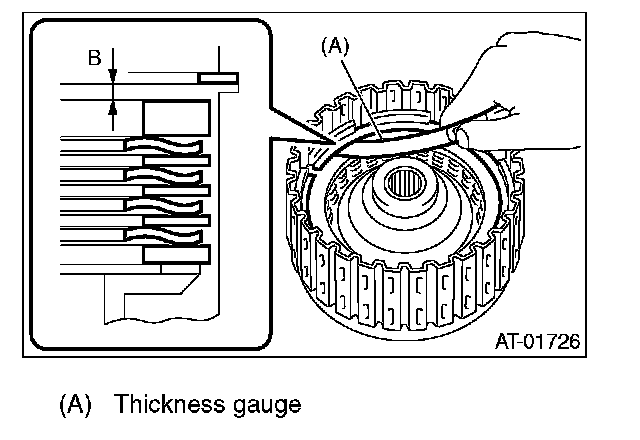 B

(A)

AT-01726

(A) Thickness gauge