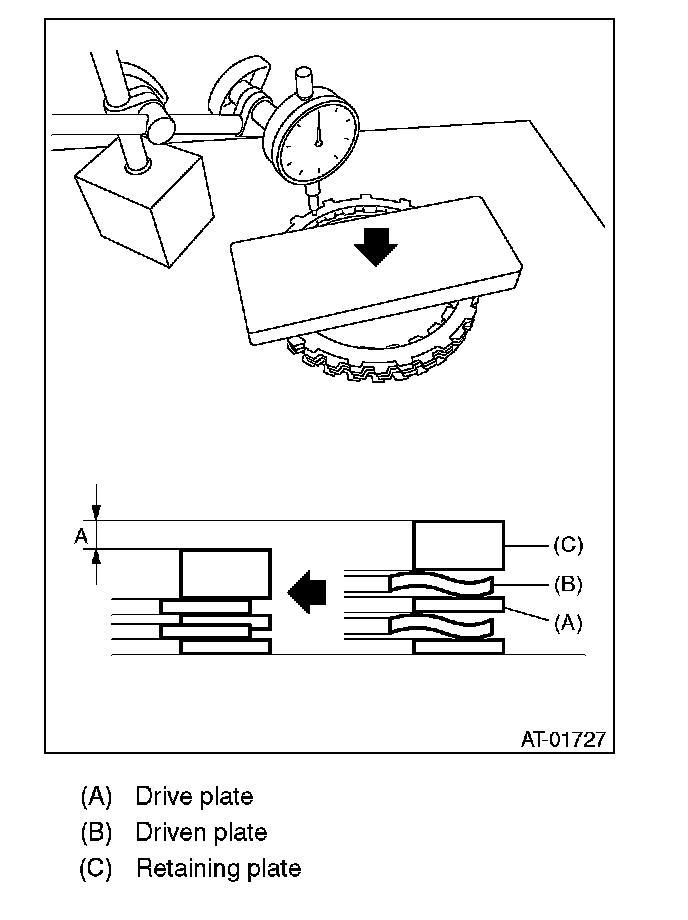 A

(C)

(B)

(A)

AT-01727

(A) Drive plate
(B) Driven plate
(C) Retaining plate