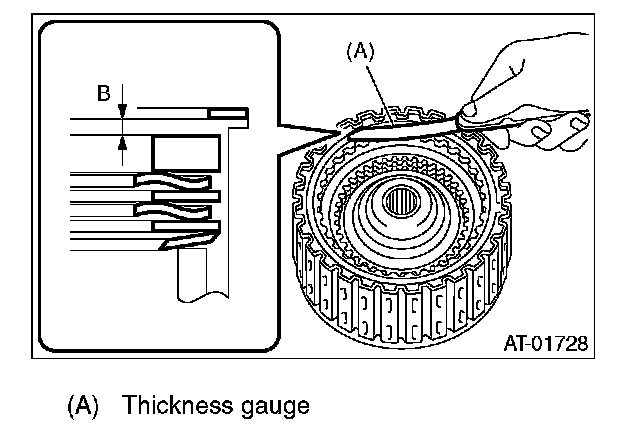 B

(A)

AT-01728

(A) Thickness gauge