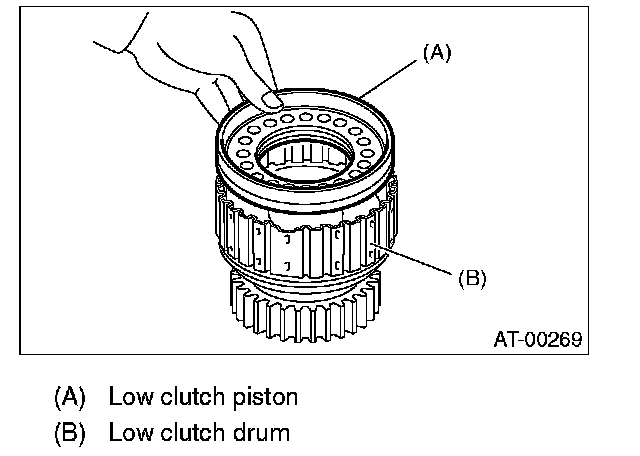 (A)

(B)

AT-00269

(A) Low clutch piston
(B) Low clutch drum