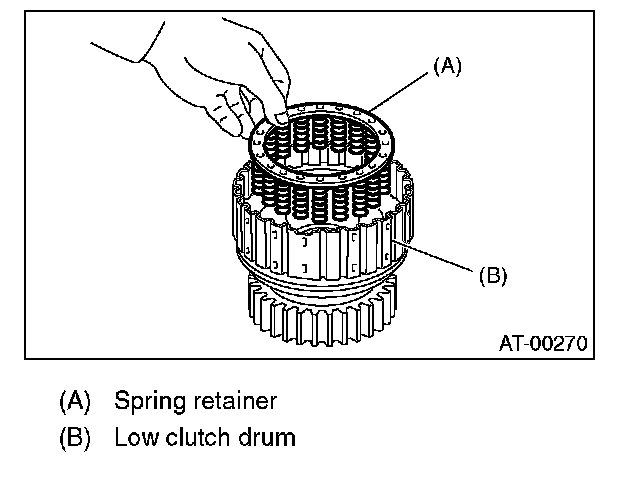 (A)

(B)

AT-00270

(A) Spring retainer

(B) Low clutch drum