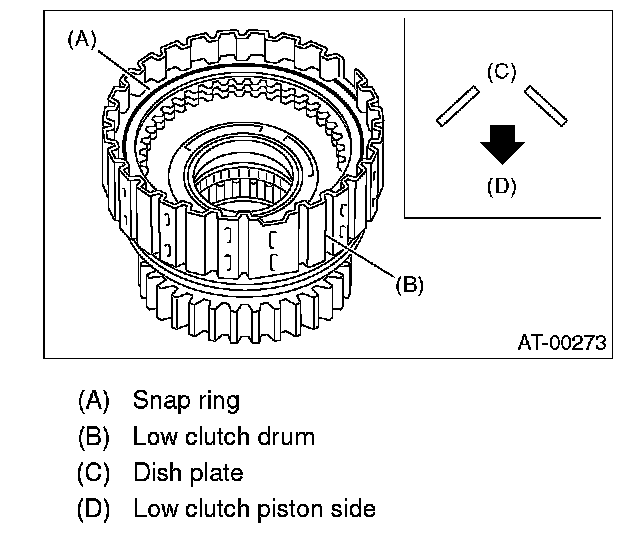 (A)

(C)

(D)

(B)

AT-00273

(A) Snap ring
(B) Low clutch drum
(C) Dish plate
(D) Low clutch piston side