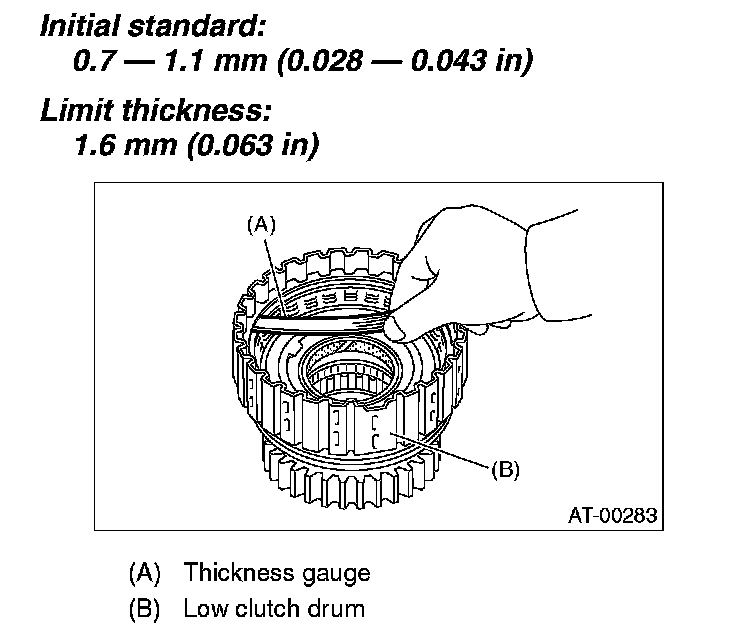 Initial standard:
0.7 — 1.1 mm (0.028 — 0.043 in)

Limit thickness:
1.6 mm (0.063 in)

(A)

(B)

AT-00283

(A) Thickness gauge
(B) Low clutch drum