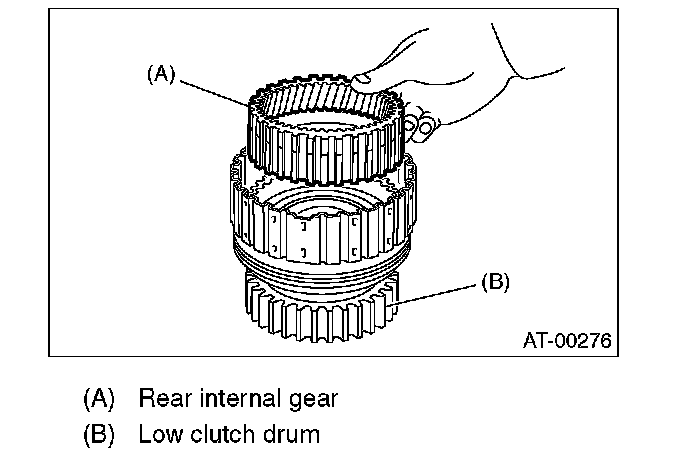 (A)

(B)

AT-00276

(A) Rear internal gear
(B) Low clutch drum