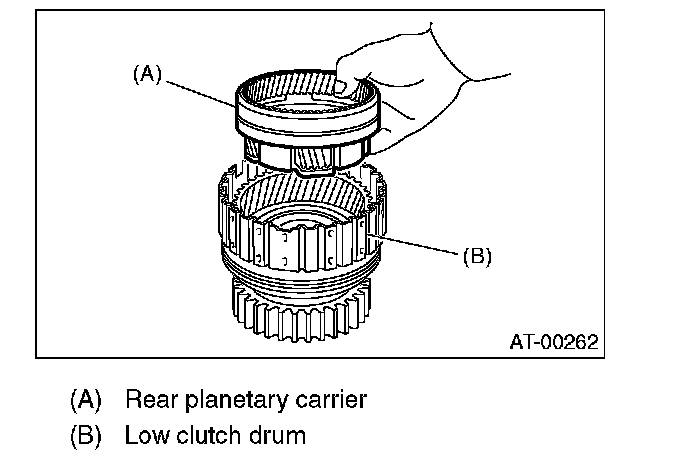 (A)

(B)

AT-00262

(A) Rear planetary carrier
(B) Low clutch drum